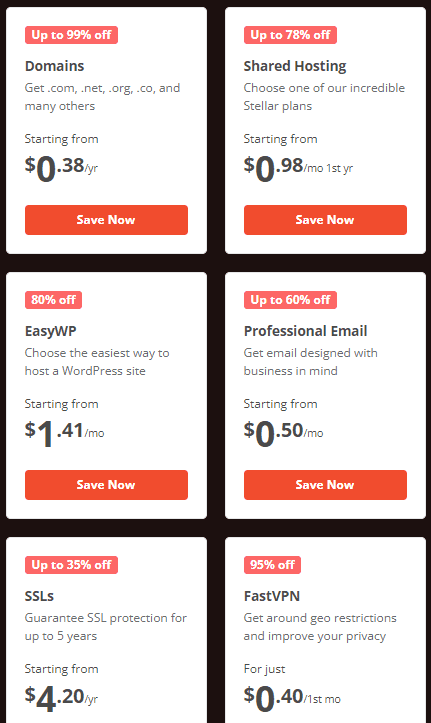 Up to 99% off

Domains

Get .com, .net, .org, .co, and many others

Starting from

$0.38/yr

Save Now

Up to 78% off

Shared Hosting

Choose one of our incredible Stellar plans

Starting from

$0.98/mo 1st yr

Save Now

80% off

EasyWP

Choose the easiest way to host a WordPress site

Starting from

$1.41/mo

Save Now

Up to 60% off

Professional Email

Get email designed with business in mind

Starting from

$0.50/mo

Save Now

Up to 35% off

SSLs

Guarantee SSL protection for up to 5 years

Starting from

$4.20/yr

95% off

FastVPN

Get around geo restrictions and improve your privacy

For just

$0.40/1st mo